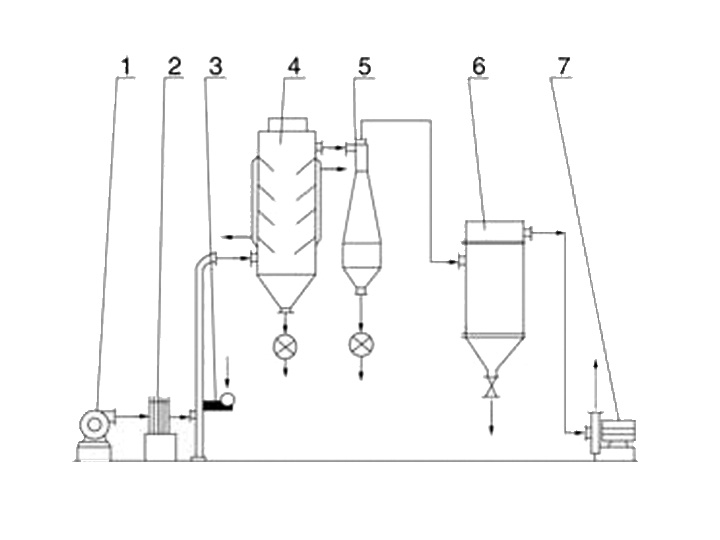 1 2 3 4 5 6 7